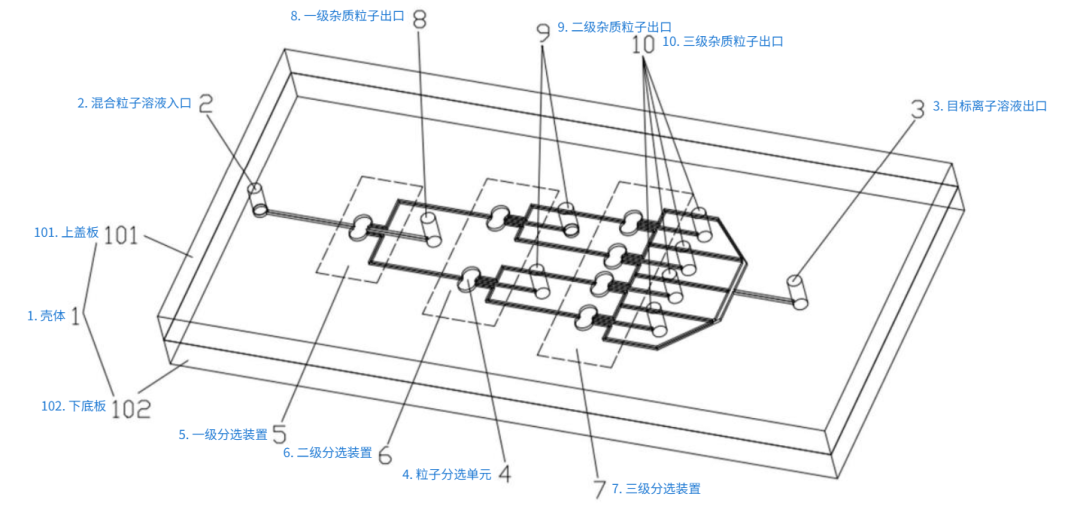 8. 一级杂质粒子出口 8

9 9. 二级杂质粒子出口

10 10. 三级杂质粒子出口

2. 混合粒子溶液入口 2

3 3. 目标离子溶液出口

101. 上盖板 101

1. 壳体 1

102. 下底板 102

5. 一级分选装置 5

6. 二级分选装置 6

4. 粒子分选单元 4

7 7. 三级分选装置