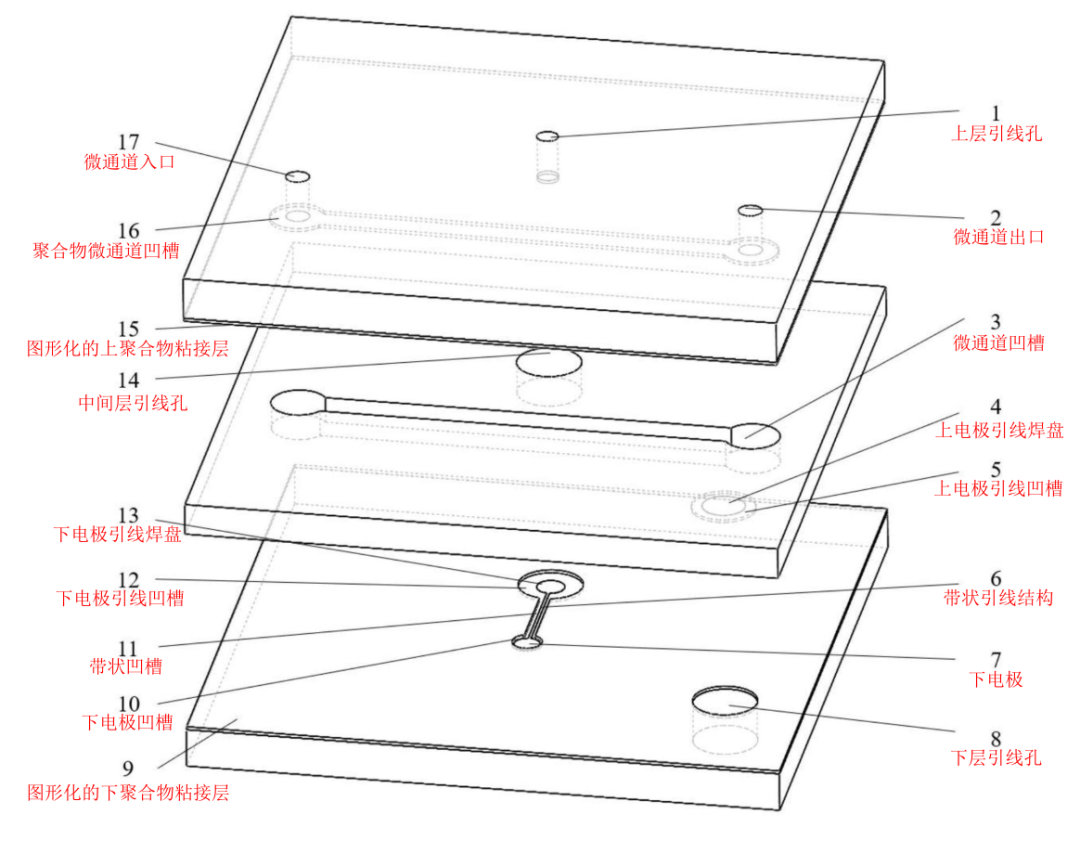 17
微通道入口

16
聚合物微通道凹槽

15
图形化的上聚合物粘接层

14
中间层引线孔

13
下电极引线焊盘

12
下电极引线凹槽

11
带状凹槽

10
下电极凹槽

9
图形化的下聚合物粘接层

1
上层引线孔

2
微通道出口

3
微通道凹槽

4
上电极引线焊盘

5
上电极引线凹槽

6
带状引线结构

7
下电极

8
下层引线孔