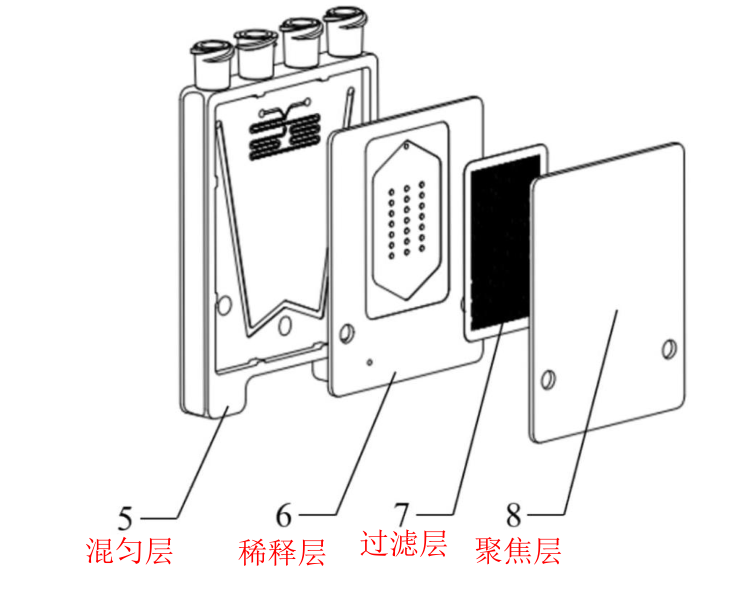 5
混匀层

6
稀释层

7
过滤层

8
聚焦层