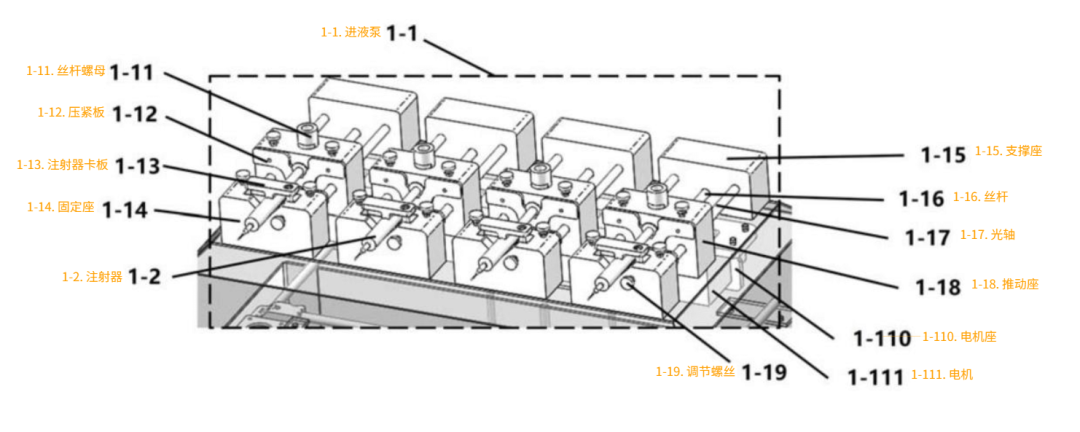 1-1. 进液泵 1-1

1-11. 丝杆螺母 1-11

1-12. 压紧板 1-12

1-13. 注射器卡板 1-13

1-14. 固定座 1-14

1-2. 注射器 1-2

1-15 1-15. 支撑座

1-16 1-16. 丝杆

1-17 1-17. 光轴

1-18 1-18. 推动座

1-110 1-110. 电机座

1-19. 调节螺丝 1-19

1-111 1-111. 电机