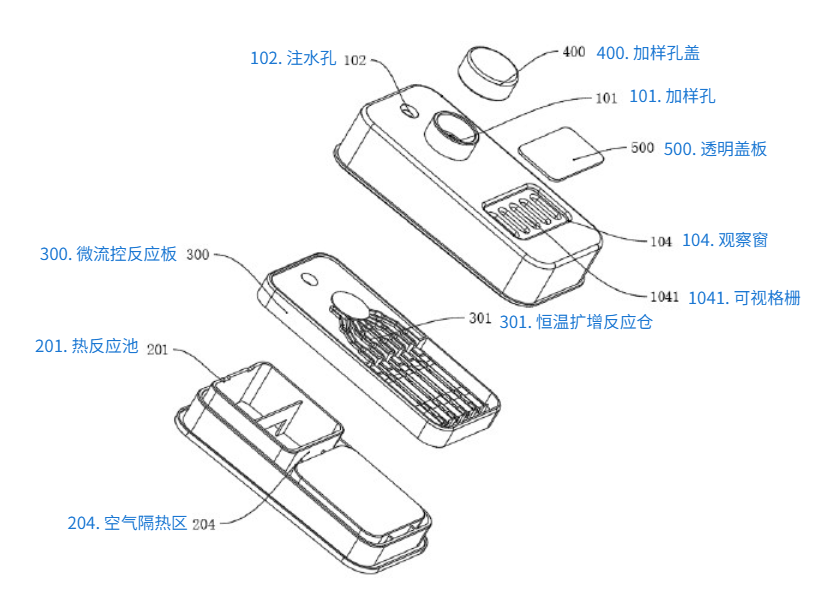 102. 注水孔 102

400 400. 加样孔盖

101 101. 加样孔

500 500. 透明盖板

104 104. 观察窗

300. 微流控反应板 300

1041 1041. 可视格栅

301 301. 恒温扩增反应仓

201. 热反应池 201

204. 空气隔热区 204