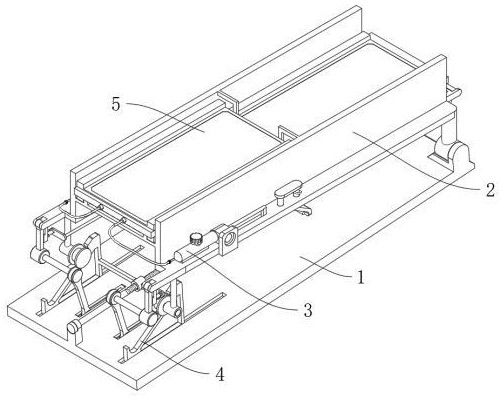 5
2
1
3
4